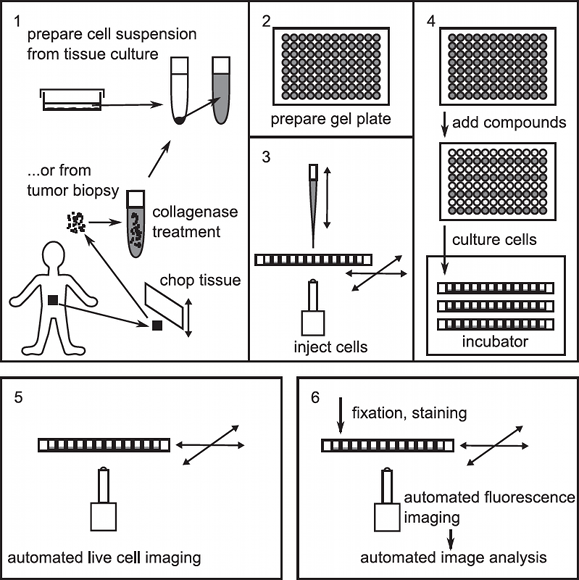 1
prepare cell suspension from tissue culture

...or from tumor biopsy

collagenase treatment

chop tissue

2
prepare gel plate

3
inject cells

4
add compounds

culture cells

incubator

5
automated live cell imaging

6
fixation, staining

automated fluorescence imaging

automated image analysis